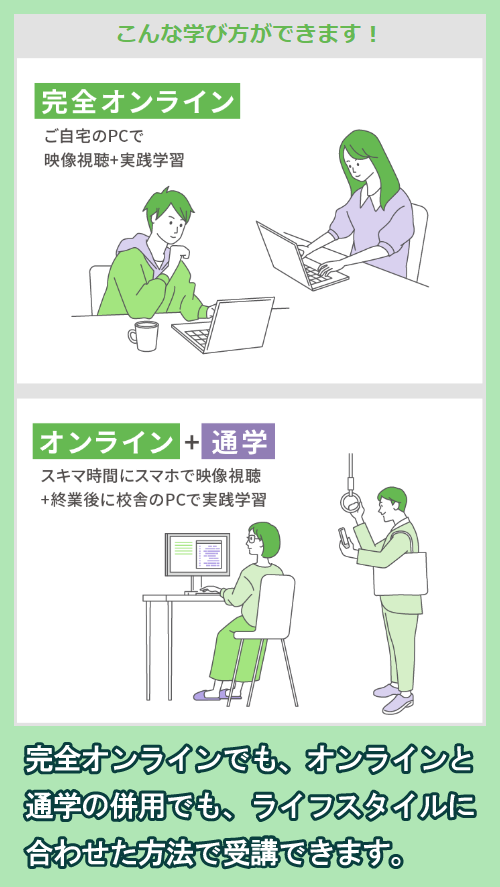 こんな学び方ができます！

完全オンライン

ご自宅のPCで
映像視聴+実践学習

オンライン + 通学

スキマ時間にスマホで映像視聴
+終業後に校舎のPCで実践学習

完全オンラインでも、オンラインと通学の併用でも、ライフスタイルに合わせた方法で受講できます。